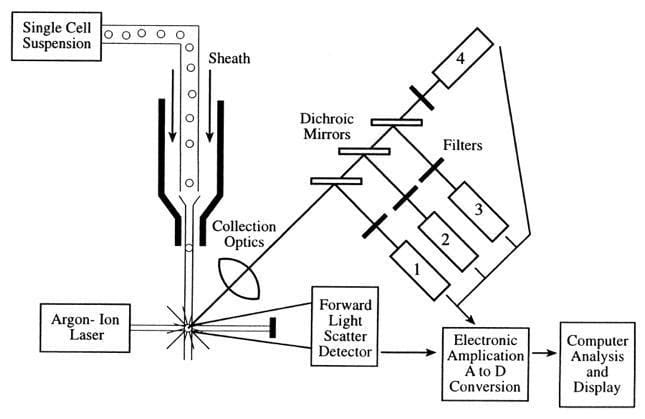 Single Cell Suspension

Sheath

4

Dichroic Mirrors

Filters

3

2

1

Collection Optics

Argon- Ion Laser

Forward Light Scatter Detector

Electronic Amplication A to D Conversion

Computer Analysis and Display